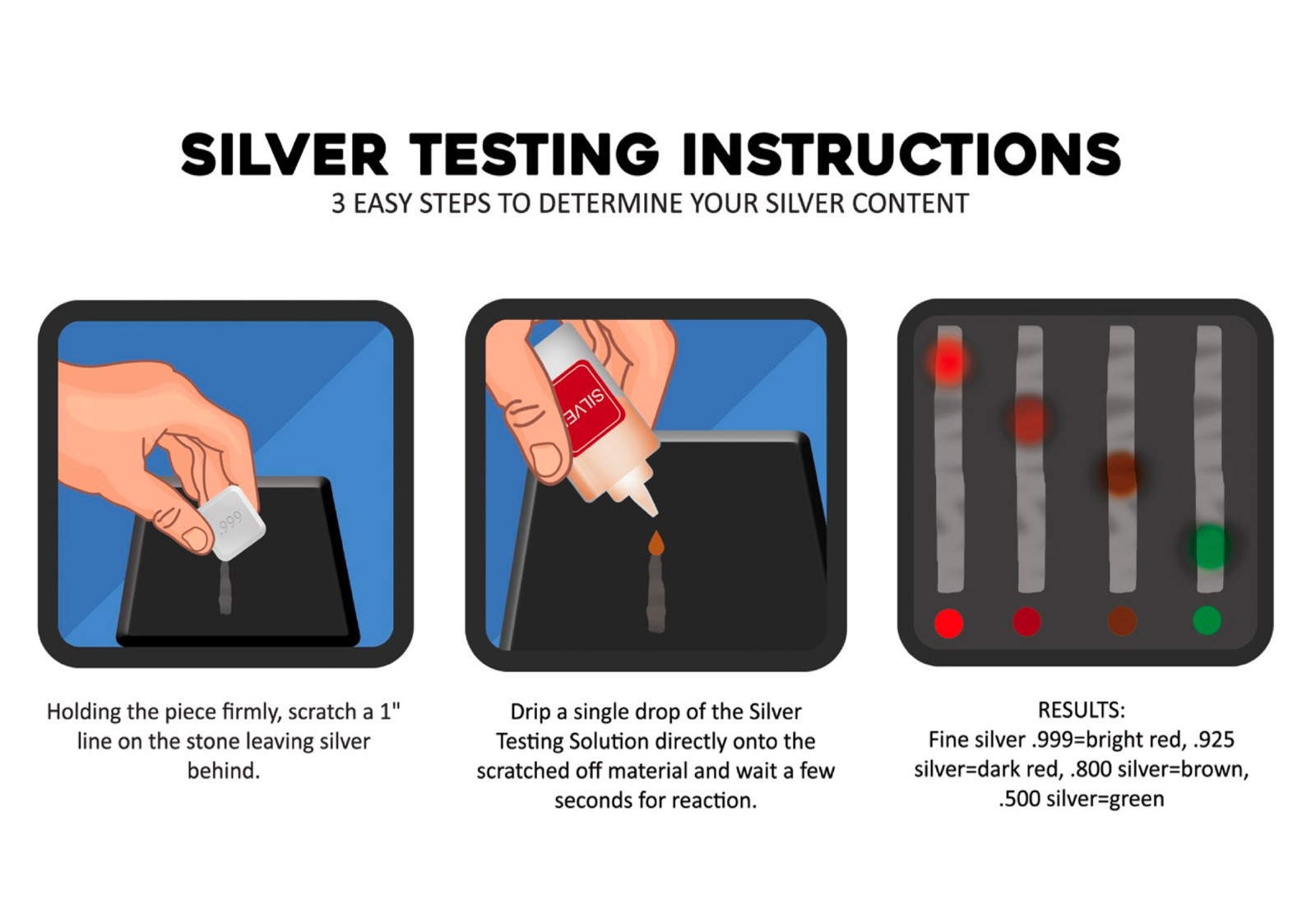 SILVER TESTING INSTRUCTIONS
3 EASY STEPS TO DETERMINE YOUR SILVER CONTENT

.999

SILVE

Holding the piece firmly, scratch a 1" line on the stone leaving silver behind.

Drip a single drop of the Silver Testing Solution directly onto the scratched off material and wait a few seconds for reaction.

RESULTS:
Fine silver .999=bright red, .925 silver=dark red, .800 silver=brown, .500 silver=green